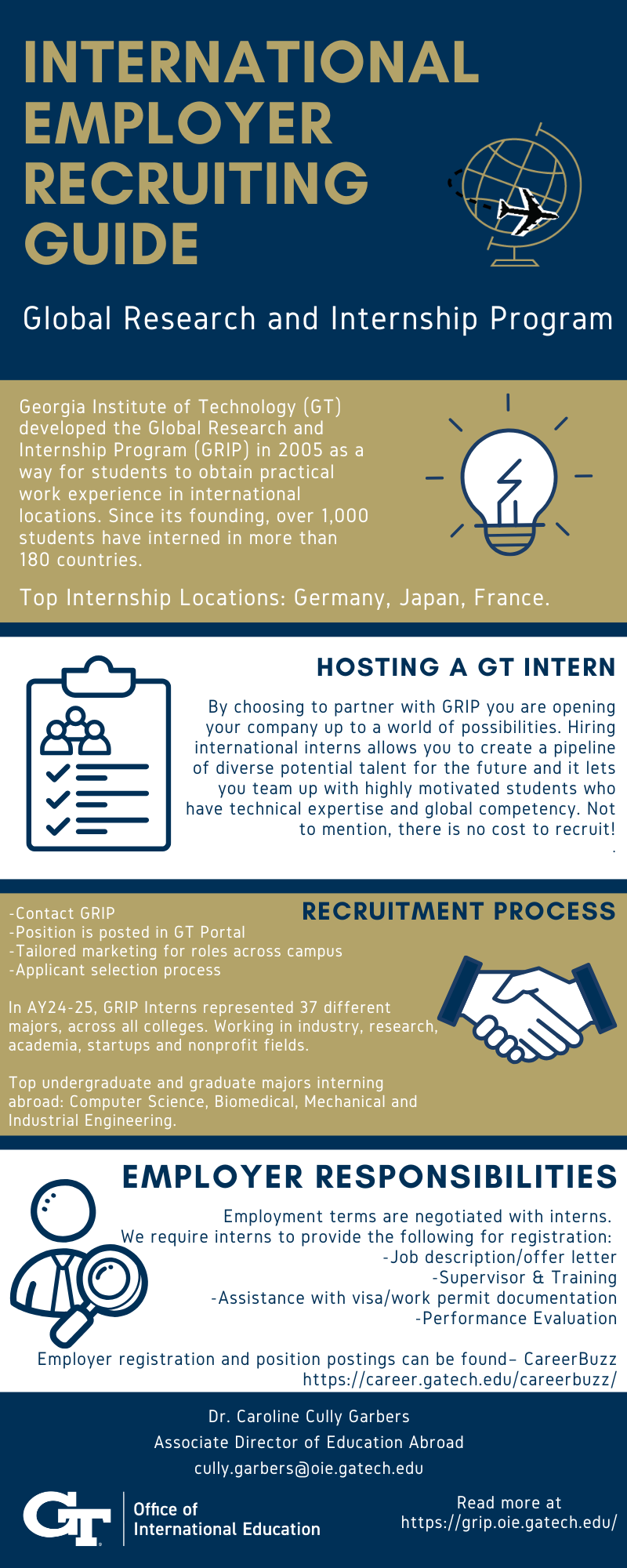 INTERNATIONAL EMPLOYER RECRUITING GUIDE

Global Research and Internship Program

Georgia Institute of Technology (GT) developed the Global Research and Internship Program (GRIP) in 2005 as a way for students to obtain practical work experience in international locations. Since its founding, over 1,000 students have interned in more than 180 countries.

Top Internship Locations: Germany, Japan, France.

HOSTING A GT INTERN

By choosing to partner with GRIP you are opening your company up to a world of possibilities. Hiring international interns allows you to create a pipeline of diverse potential talent for the future and it lets you team up with highly motivated students who have technical expertise and global competency. Not to mention, there is no cost to recruit!
.

RECRUITMENT PROCESS

-Contact GRIP
-Position is posted in GT Portal
-Tailored marketing for roles across campus
-Applicant selection process

In AY24-25, GRIP Interns represented 37 different majors, across all colleges. Working in industry, research, academia, startups and nonprofit fields.

Top undergraduate and graduate majors interning abroad: Computer Science, Biomedical, Mechanical and Industrial Engineering.

EMPLOYER RESPONSIBILITIES

Employment terms are negotiated with interns.
We require interns to provide the following for registration:
-Job description/offer letter
-Supervisor & Training
-Assistance with visa/work permit documentation
-Performance Evaluation

Employer registration and position postings can be found– CareerBuzz
https://career.gatech.edu/careerbuzz/

Dr. Caroline Cully Garbers
Associate Director of Education Abroad
cully.garbers@oie.gatech.edu

GT
Office of International Education

Read more at
https://grip.oie.gatech.edu/